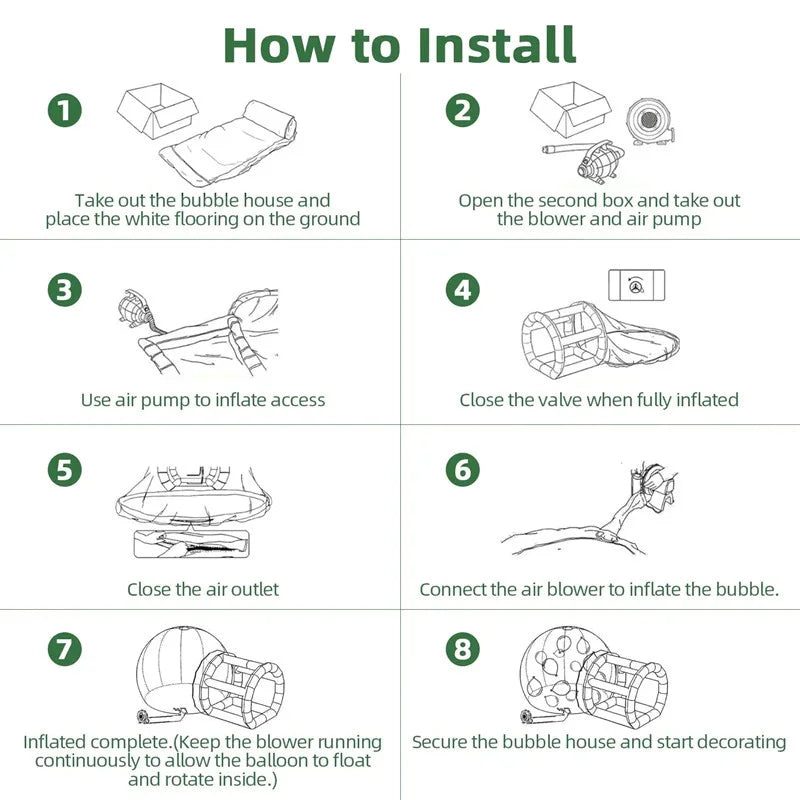 How to Install

1

Take out the bubble house and place the white flooring on the ground

2

Open the second box and take out the blower and air pump

3

Use air pump to inflate access

4

Close the valve when fully inflated

5

Close the air outlet

6

Connect the air blower to inflate the bubble.

7

Inflated complete.(Keep the blower running continuously to allow the balloon to float and rotate inside.)

8

Secure the bubble house and start decorating