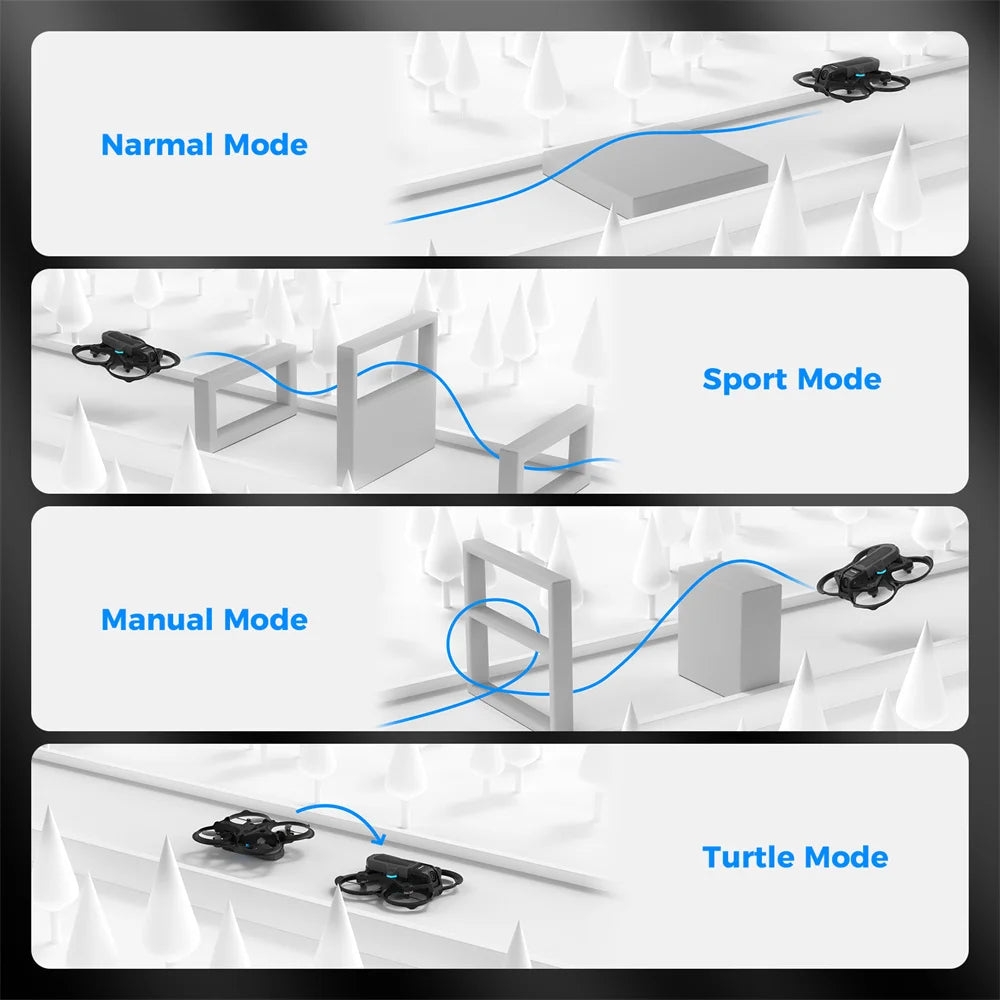 Narmal Mode

Sport Mode

Manual Mode

Turtle Mode