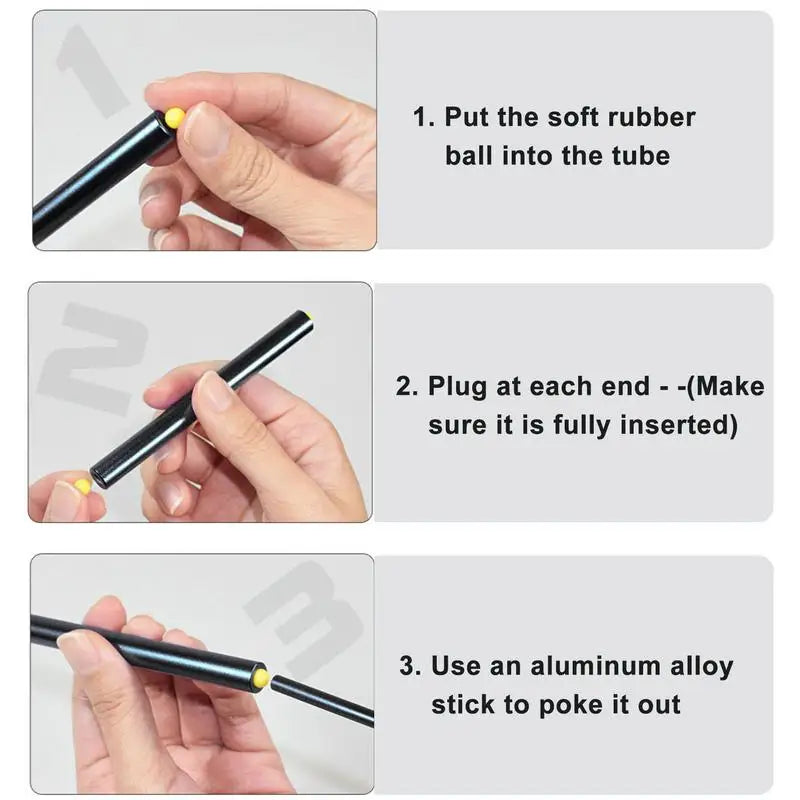 1

1. Put the soft rubber ball into the tube

2

2. Plug at each end - -(Make sure it is fully inserted)

3

3. Use an aluminum alloy stick to poke it out