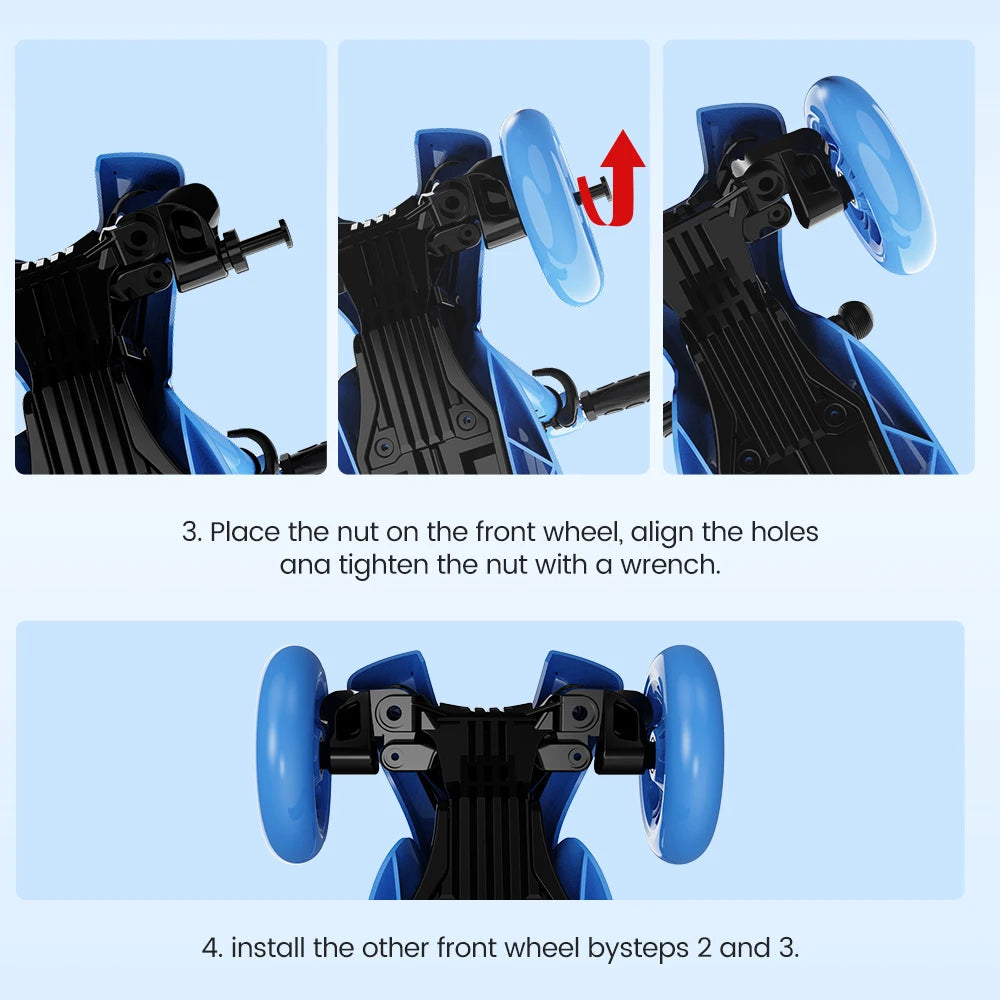 3. Place the nut on the front wheel, align the holes ana tighten the nut with a wrench.

4. install the other front wheel bysteps 2 and 3.